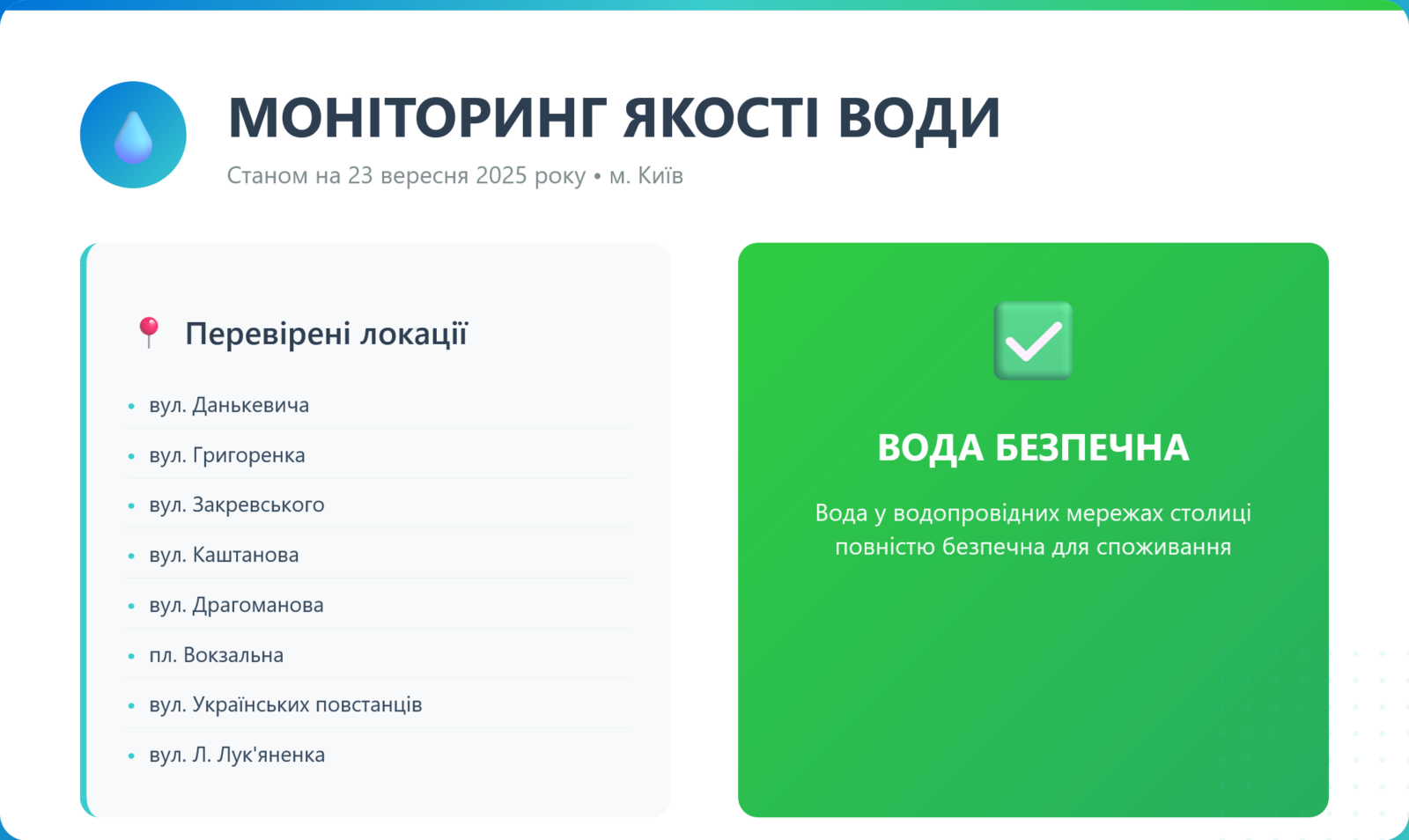 МОНІТОРИНГ ЯКОСТІ ВОДИ

Станом на 23 вересня 2025 року • м. Київ

Перевірені локації

• вул. Данькевича
• вул. Григоренка
• вул. Закревського
• вул. Каштанова
• вул. Драгоманова
• пл. Вокзальна
• вул. Українських повстанців
• вул. Л. Лук'яненка

ВОДА БЕЗПЕЧНА

Вода у водопровідних мережах столиці повністю безпечна для споживання